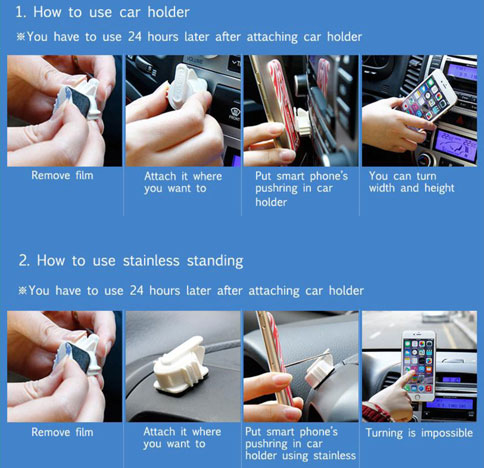 1. How to use car holder

※You have to use 24 hours later after attaching car holder

Remove film

Attach it where you want to

Put smart phone's pushring in car holder

You can turn width and height

2. How to use stainless standing

※You have to use 24 hours later after attaching car holder

Remove film

Attach it where you want to

Put smart phone's pushring in car holder using stainless

Turning is impossible